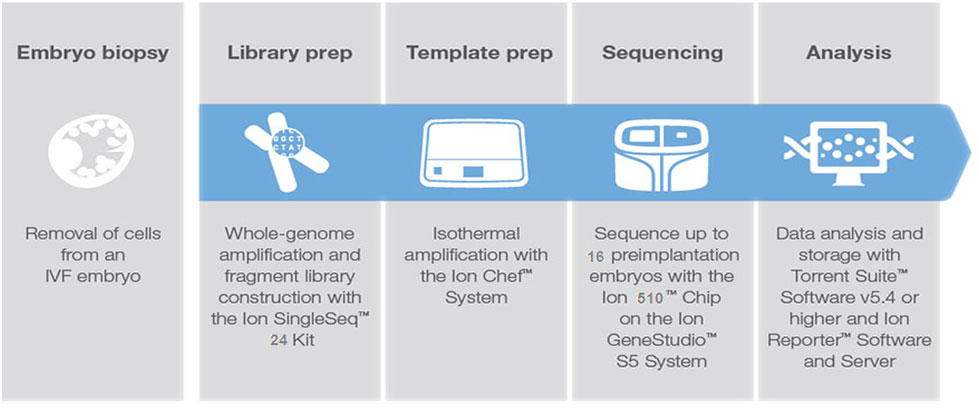 Embryo biopsy

Removal of cells from an IVF embryo

Library prep

GGCT CTAT

Whole-genome amplification and fragment library construction with the Ion SingleSeq™ 24 Kit

Template prep

Isothermal amplification with the Ion Chef™ System

Sequencing

Sequence up to 16 preimplantation embryos with the Ion 510™ Chip on the Ion GeneStudio™ S5 System

Analysis

Data analysis and storage with Torrent Suite™ Software v5.4 or higher and Ion Reporter™ Software and Server